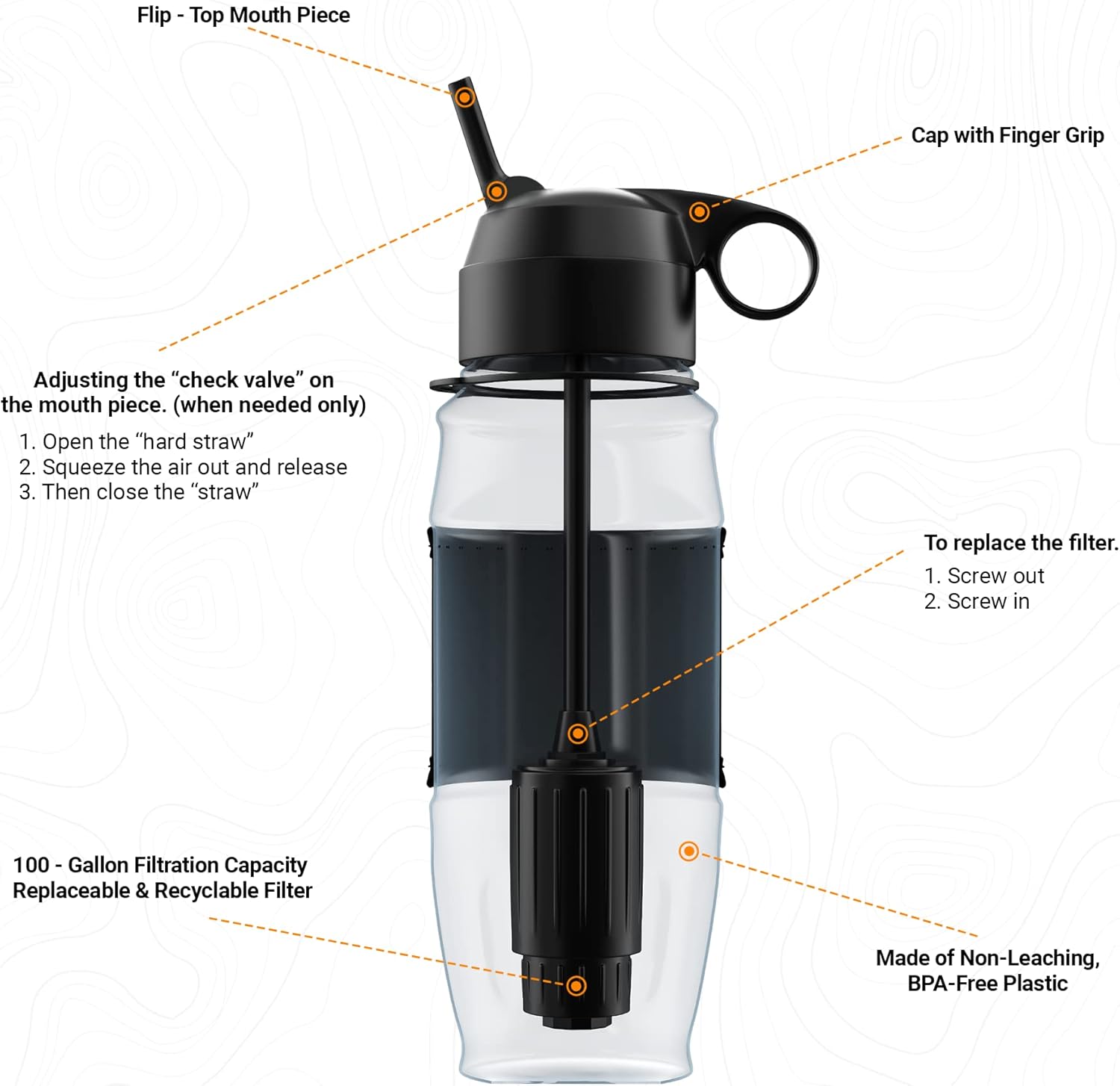 Flip - Top Mouth Piece

Cap with Finger Grip

Adjusting the “check valve” on the mouth piece. (when needed only)

1. Open the “hard straw”
2. Squeeze the air out and release
3. Then close the “straw”

To replace the filter.

1. Screw out
2. Screw in

100 - Gallon Filtration Capacity
Replaceable & Recyclable Filter

Made of Non-Leaching, BPA-Free Plastic